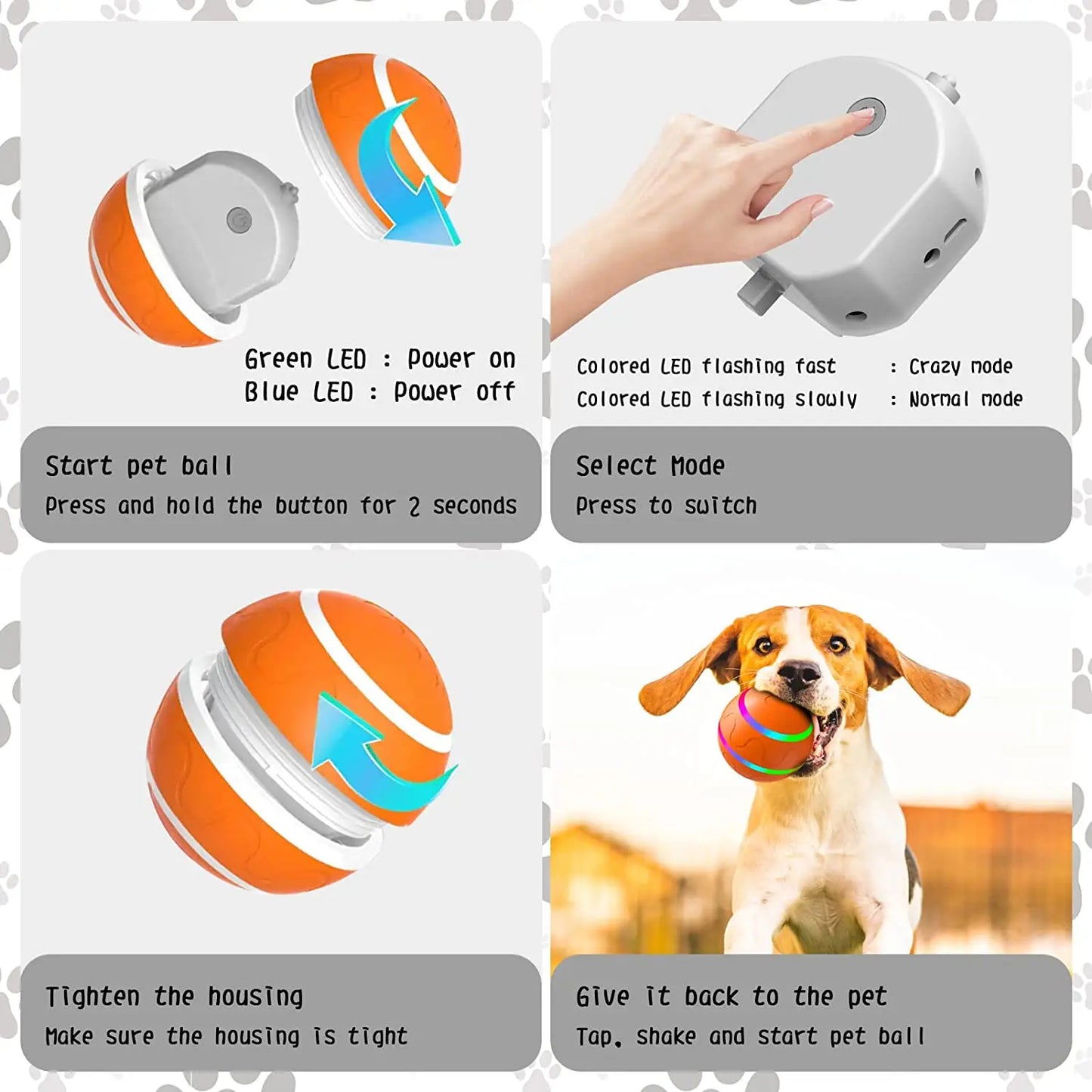 Green LED : Power on
Blue LED : Power off

Start pet ball
Press and hold the button for 2 seconds

Colored LED flashing fast : Crazy mode
Colored LED flashing slowly : Normal mode

Select Mode
Press to switch

Tighten the housing
Make sure the housing is tight

Give it back to the pet
Tap, shake and start pet ball