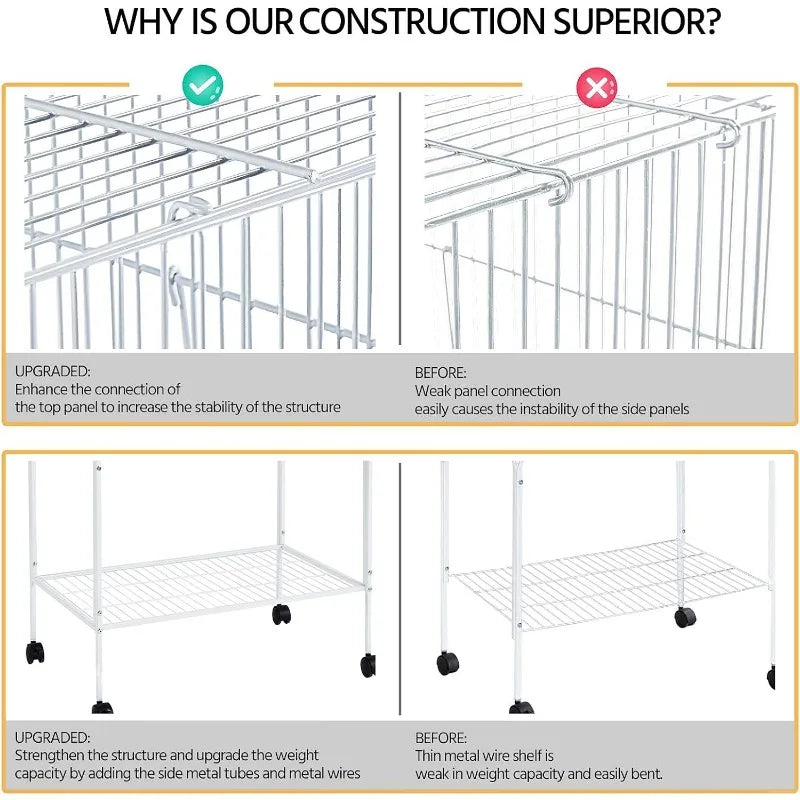 WHY IS OUR CONSTRUCTION SUPERIOR?

UPGRADED:
Enhance the connection of the top panel to increase the stability of the structure

BEFORE:
Weak panel connection easily causes the instability of the side panels

UPGRADED:
Strengthen the structure and upgrade the weight capacity by adding the side metal tubes and metal wires

BEFORE:
Thin metal wire shelf is weak in weight capacity and easily bent.